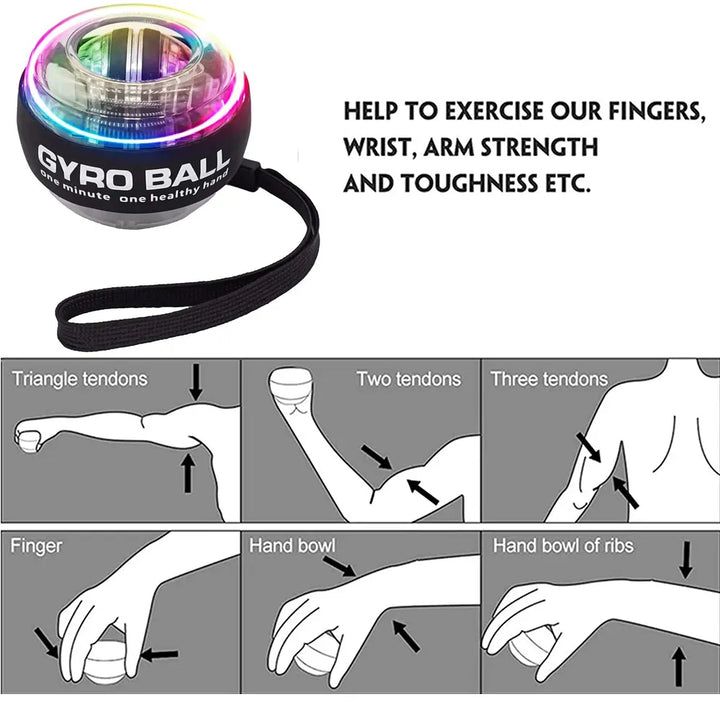 GYRO BALL
one minute one healthy hand

HELP TO EXERCISE OUR FINGERS, WRIST, ARM STRENGTH AND TOUGHNESS ETC.

Triangle tendons

Two tendons

Three tendons

Finger

Hand bowl

Hand bowl of ribs